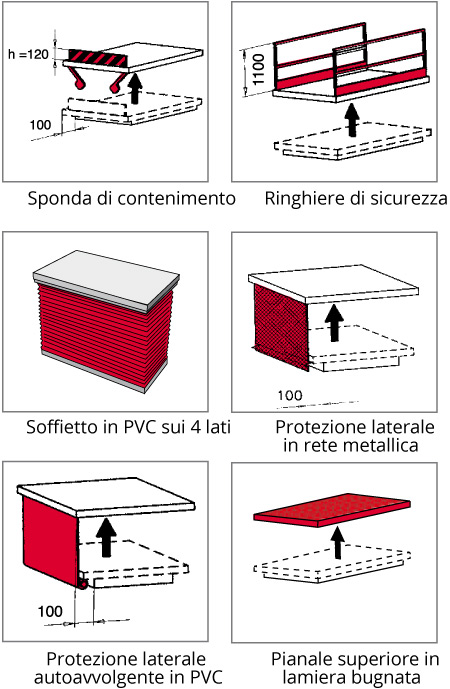 h =120

100

Sponda di contenimento

1100

Ringhiere di sicurezza

Soffietto in PVC sui 4 lati

100

Protezione laterale in rete metallica

100

Protezione laterale autoavvolgente in PVC

Pianale superiore in lamiera bugnata